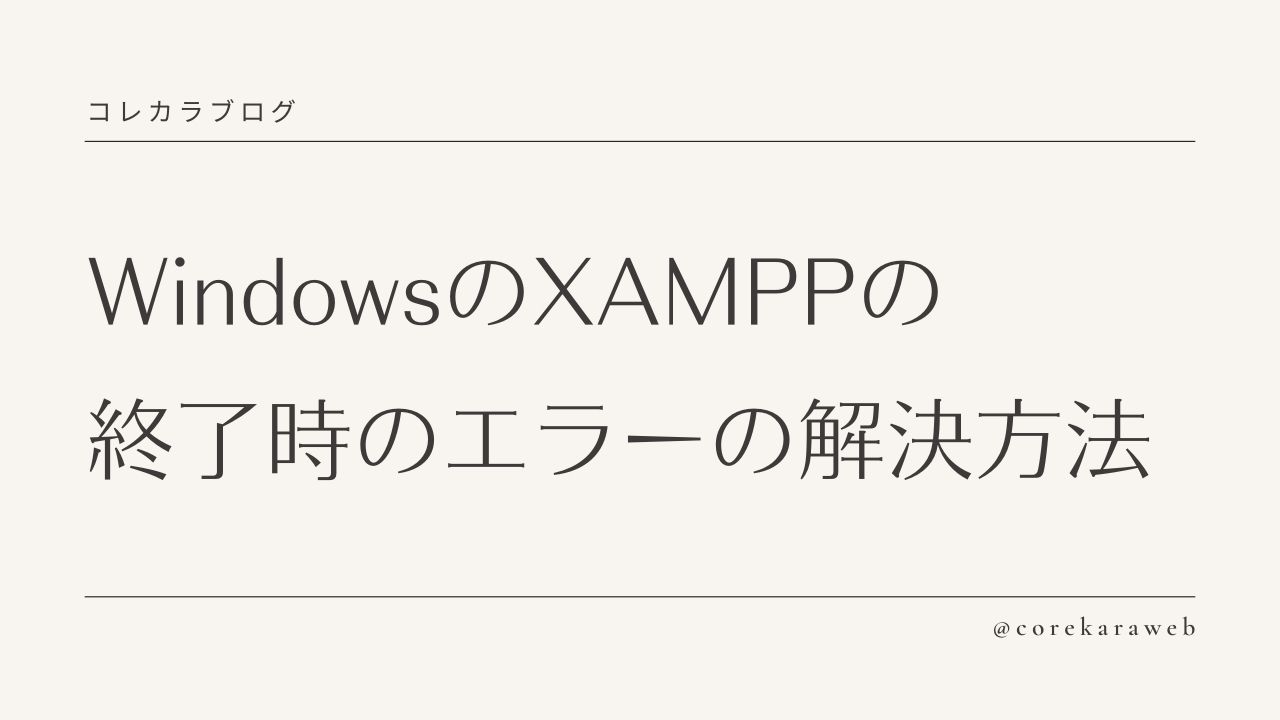 コレカラブログ

WindowsのXAMPPの
終了時のエラーの解決方法

@corekaraweb